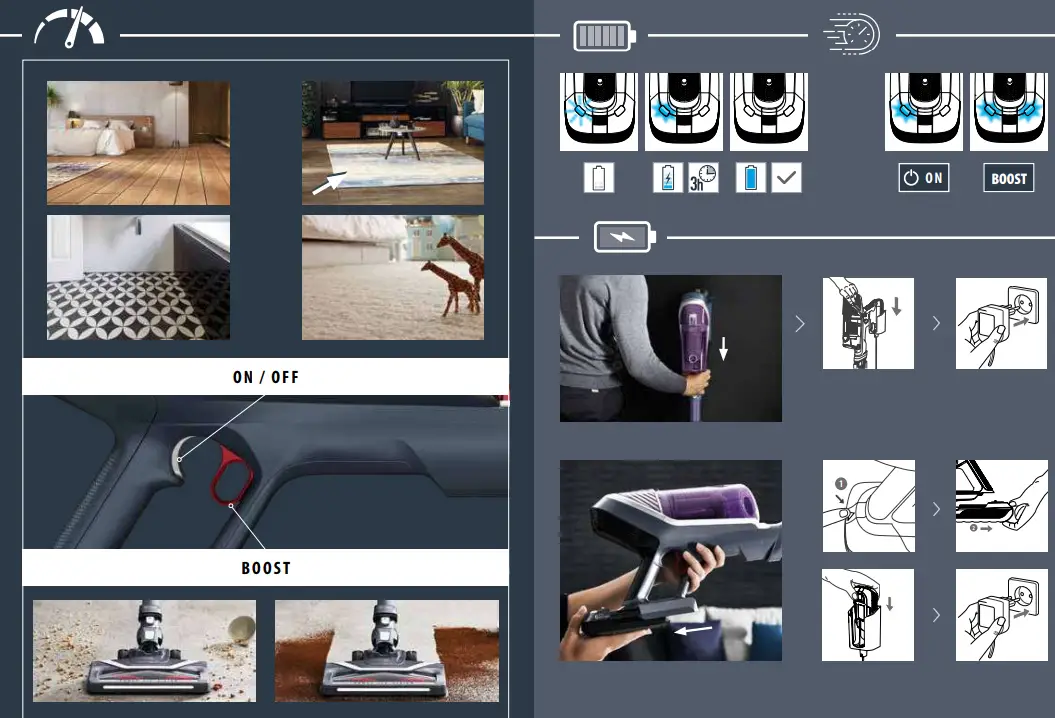 3h

ON

BOOST

ON / OFF

BOOST

1

2