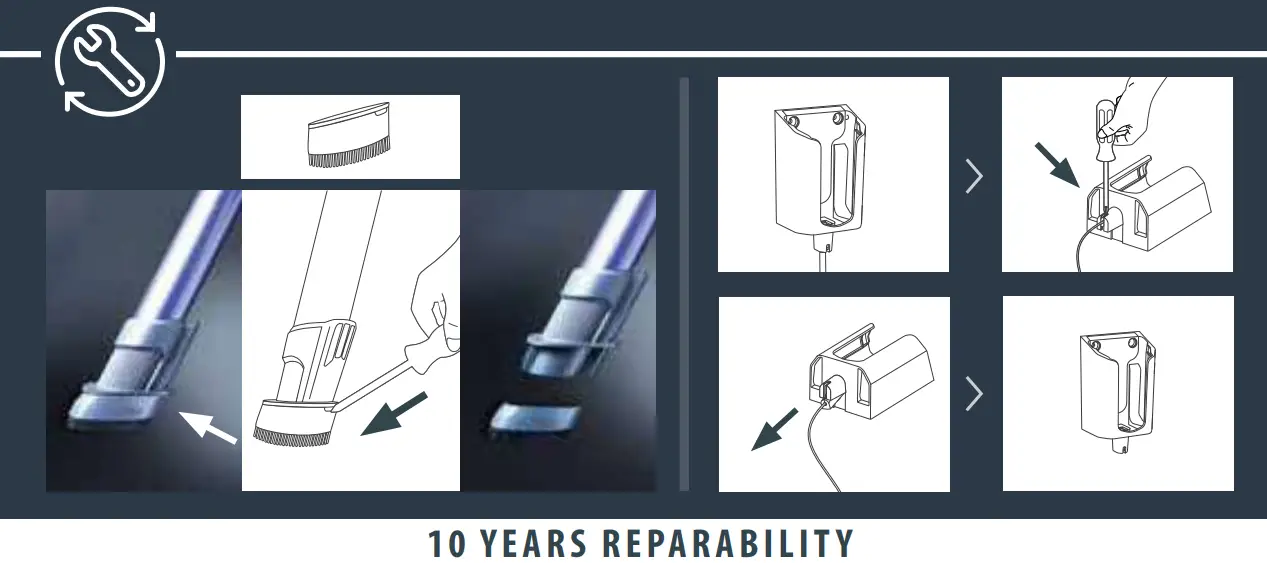 10 YEARS REPARABILITY