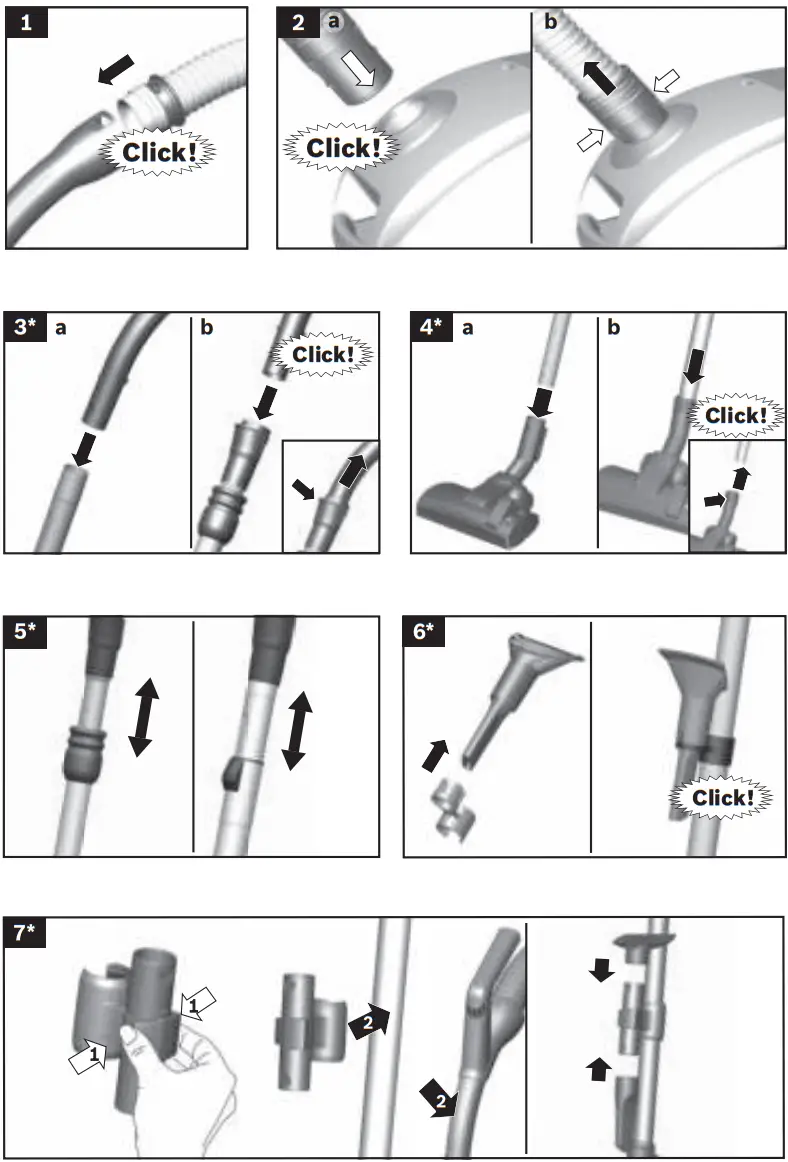 1

Click!

2 a

Click!

b

3* a

b

Click!

4* a

b

Click!

5*

6*

Click!

7*

1

1

2

2