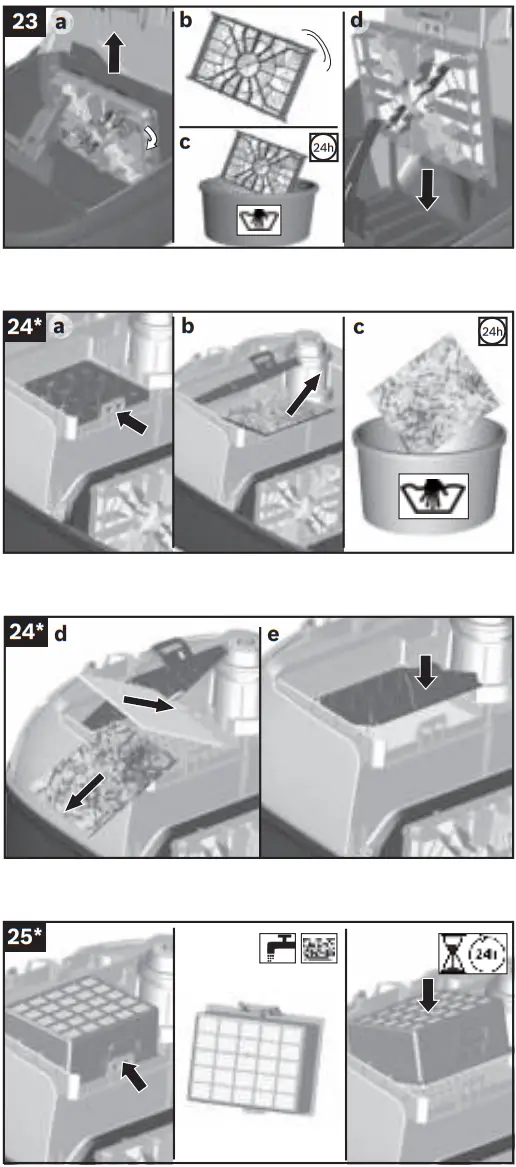 23 a
b
c
24h
d

24* a
b
c
24h

24* d
e

25*
24h