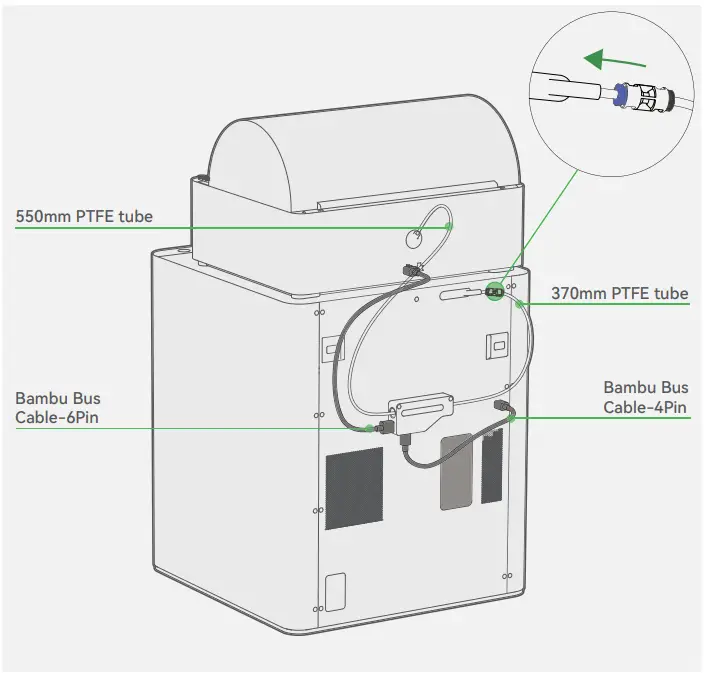 550mm PTFE tube

370mm PTFE tube

Bambu Bus Cable-6Pin

Bambu Bus Cable-4Pin