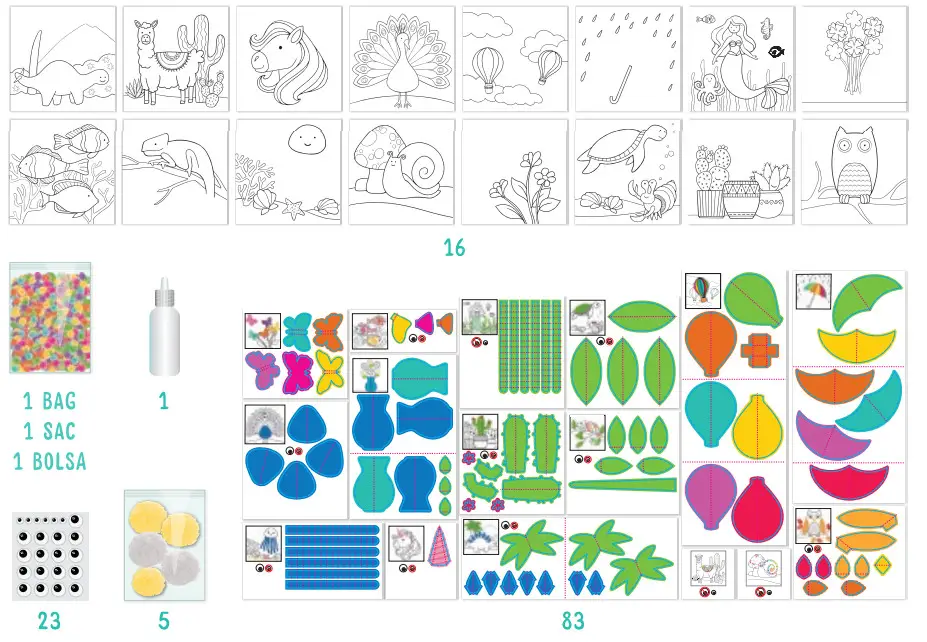 16

1 BAG
1 SAC
1 BOLSA

1

23

5

83