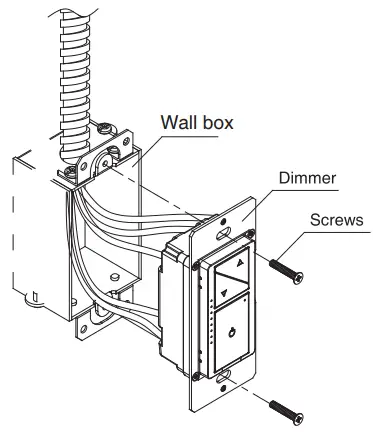 Wall box

Dimmer

Screws