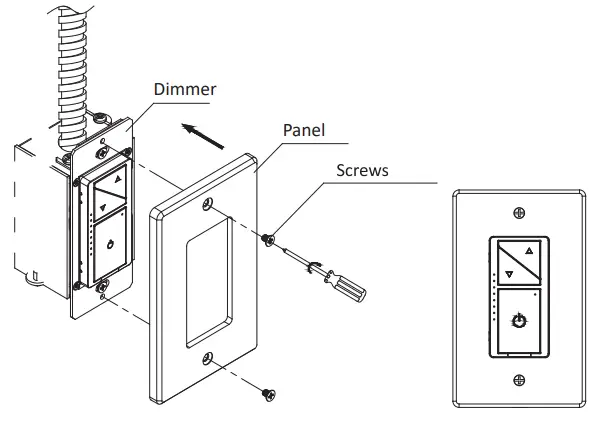 Dimmer
Panel
Screws