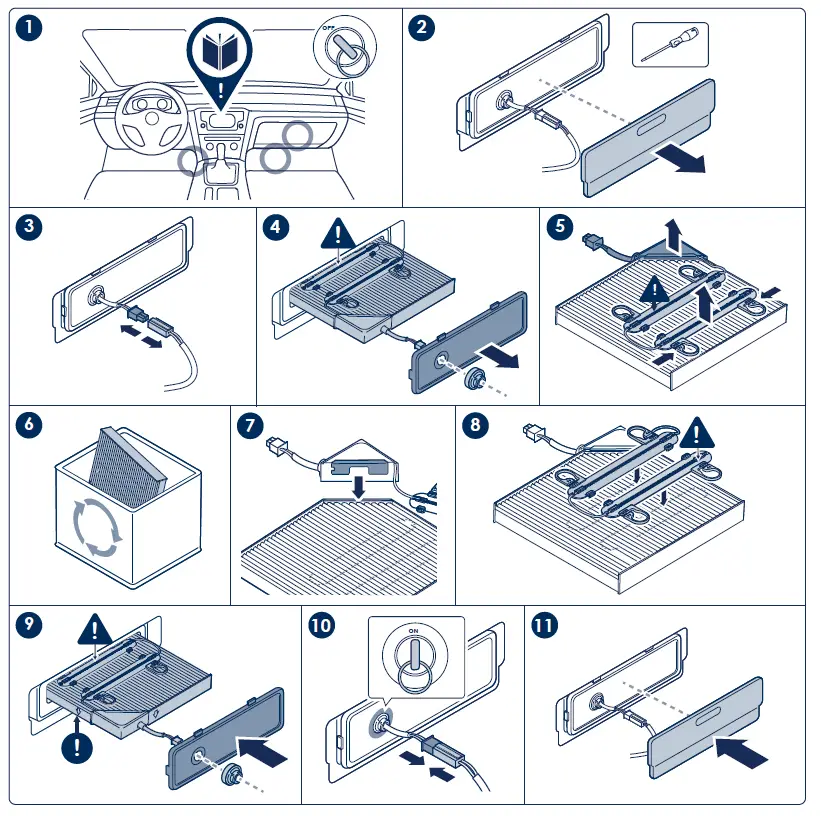 1
OFF
!
2
3
4
!
5
!
6
7
8
!
9
!
!
10
ON
11