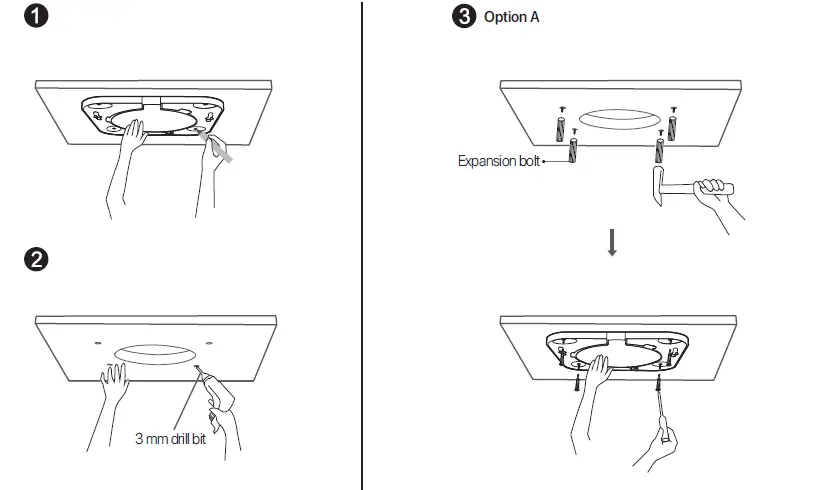 1

2

3 mm drill bit

3 Option A

Expansion bolt