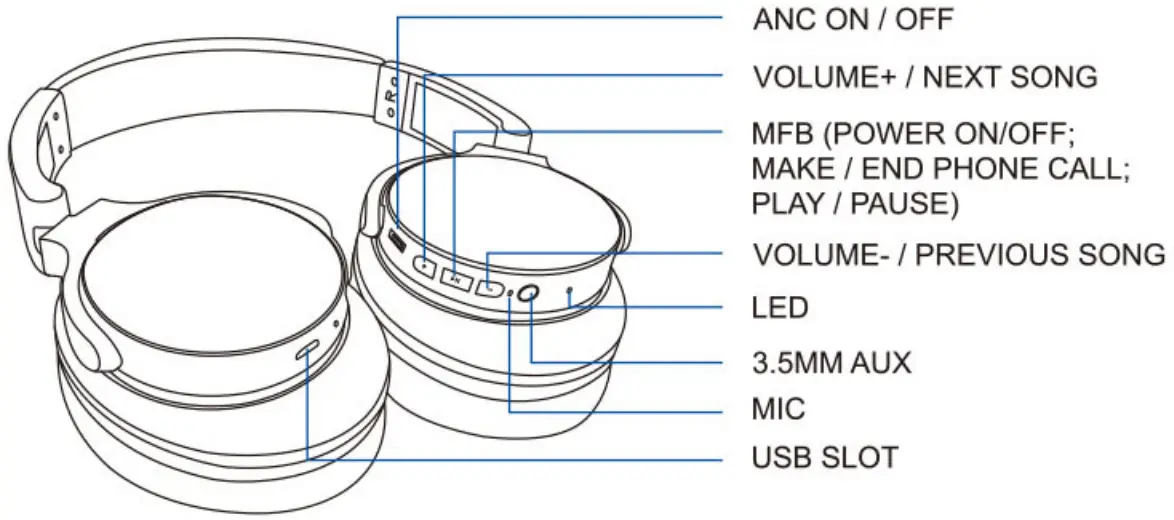 ANC ON / OFF

VOLUME+ / NEXT SONG

MFB (POWER ON/OFF; MAKE / END PHONE CALL; PLAY / PAUSE)

VOLUME- / PREVIOUS SONG

LED

3.5MM AUX

MIC

USB SLOT