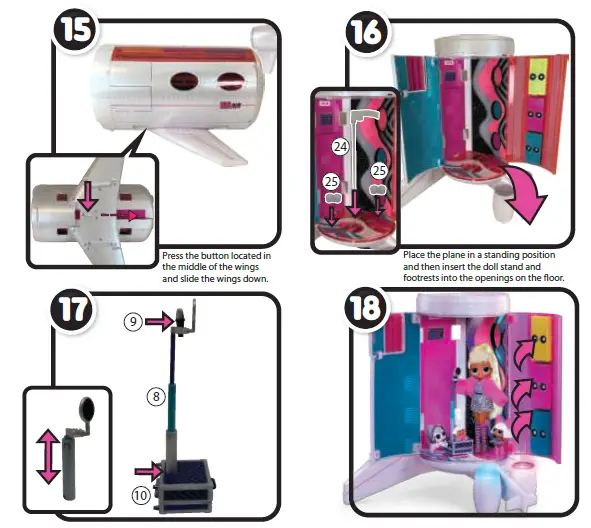 15

Press the button located in the middle of the wings and slide the wings down.

16

24

25

25

Place the plane in a standing position and then insert the doll stand and footrests into the openings on the floor.

17

9

8

10

18