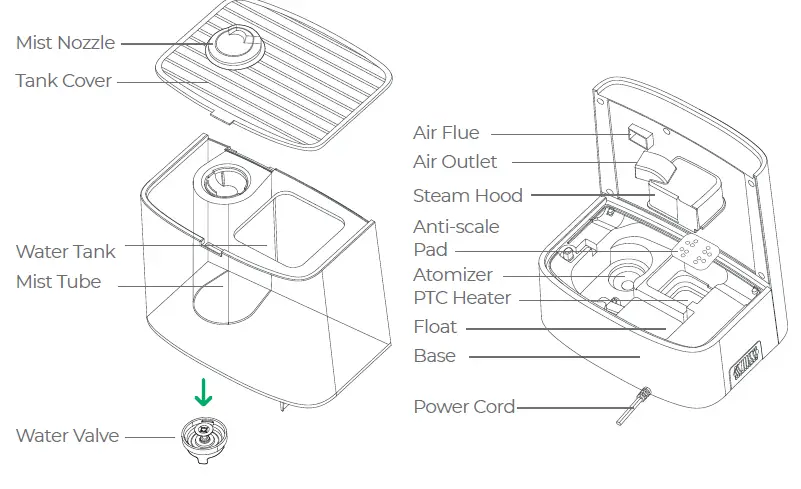 Mist Nozzle
Tank Cover
Water Tank
Mist Tube
Water Valve

Air Flue
Air Outlet
Steam Hood
Anti-scale Pad
Atomizer
PTC Heater
Float
Base
Power Cord