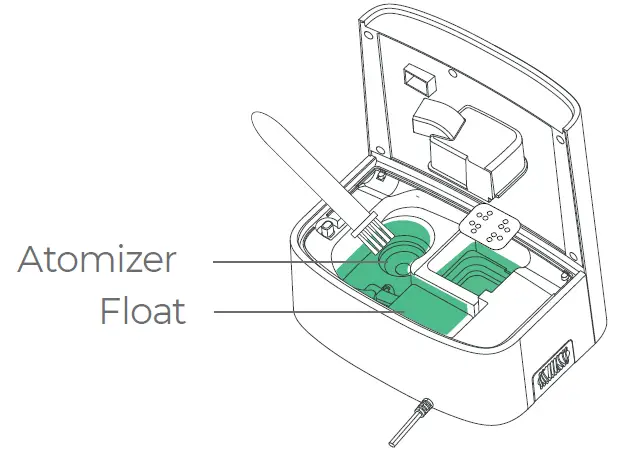 Atomizer
Float