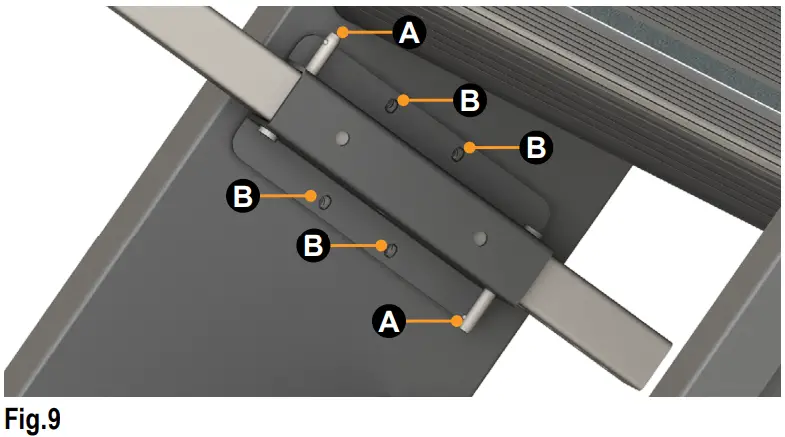 A
B
B
B
B
A
Fig.9