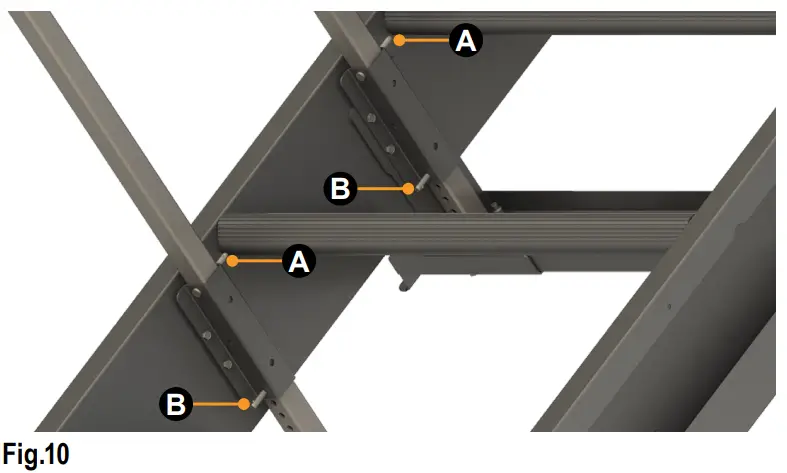 A
B
A
B
Fig.10