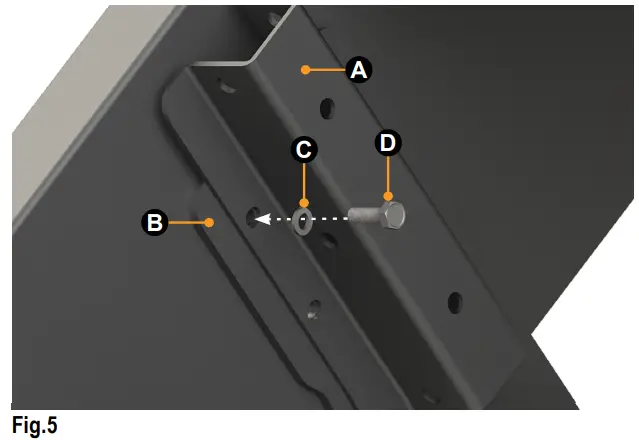 A
C
D
B
Fig.5