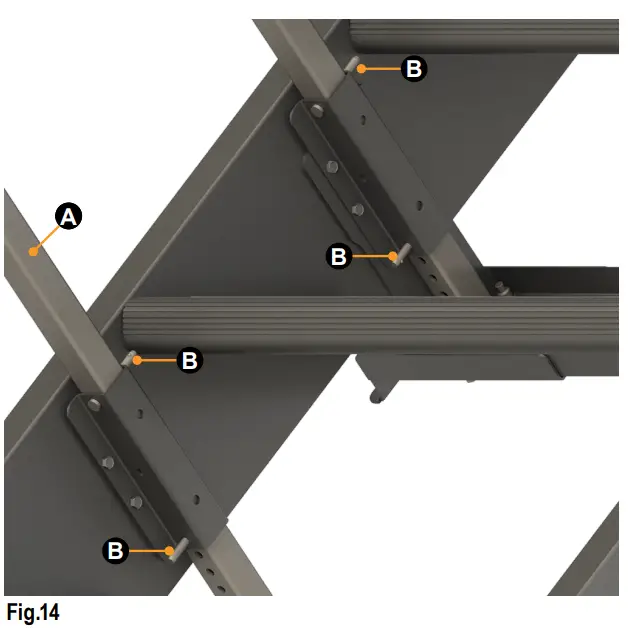 B
A
B
B
B
Fig.14