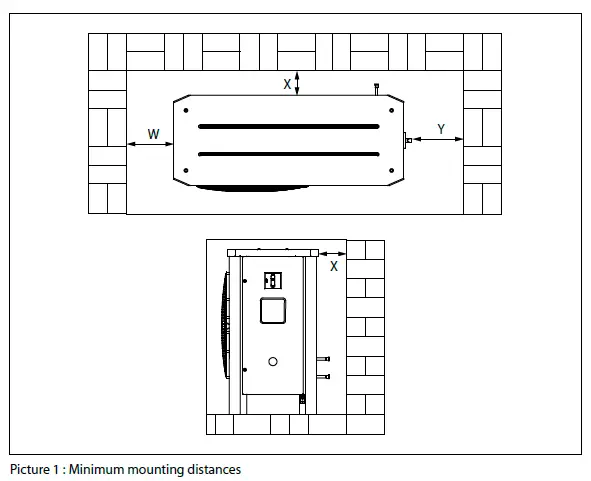 X
W
Y
X
Picture 1 : Minimum mounting distances