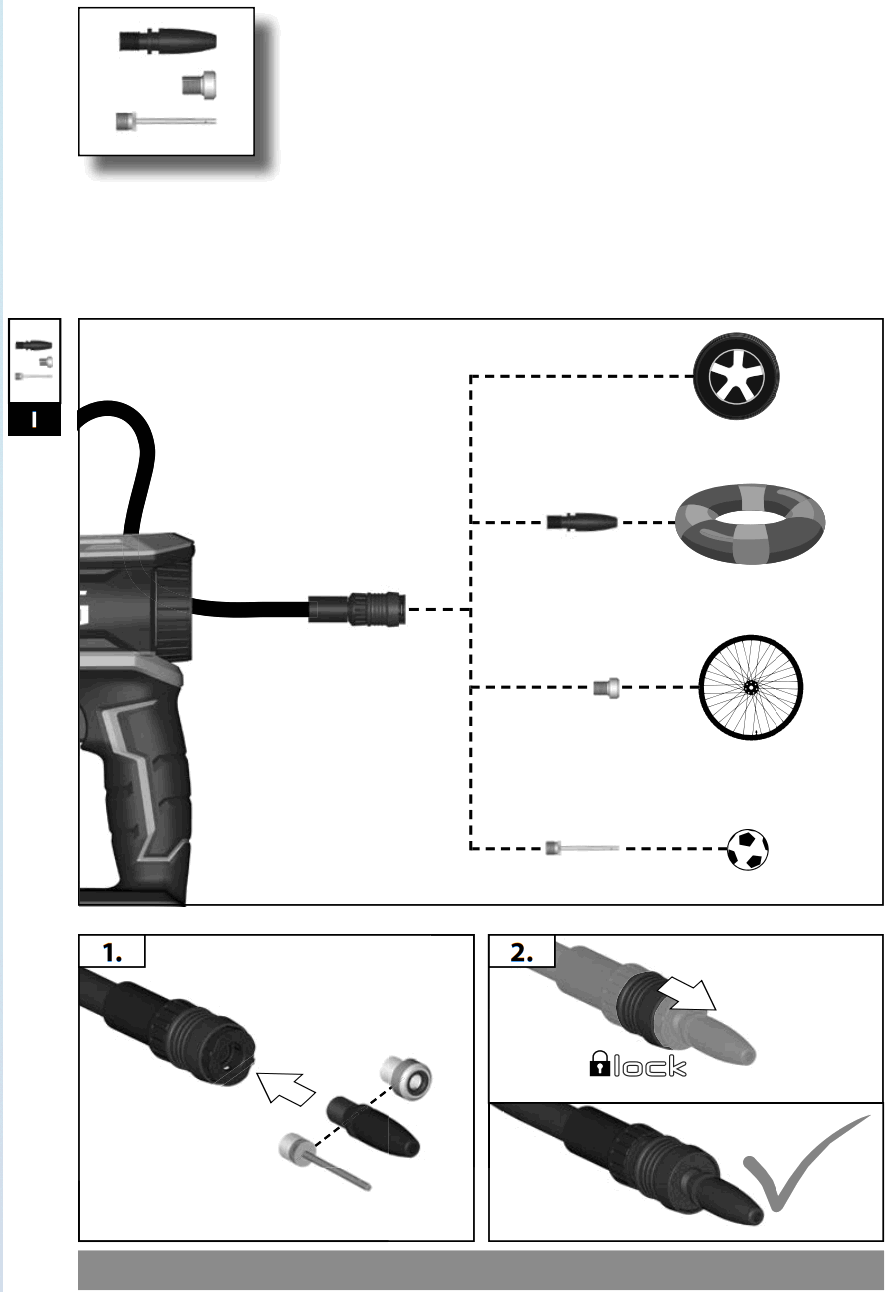 I

1.

2.

lock