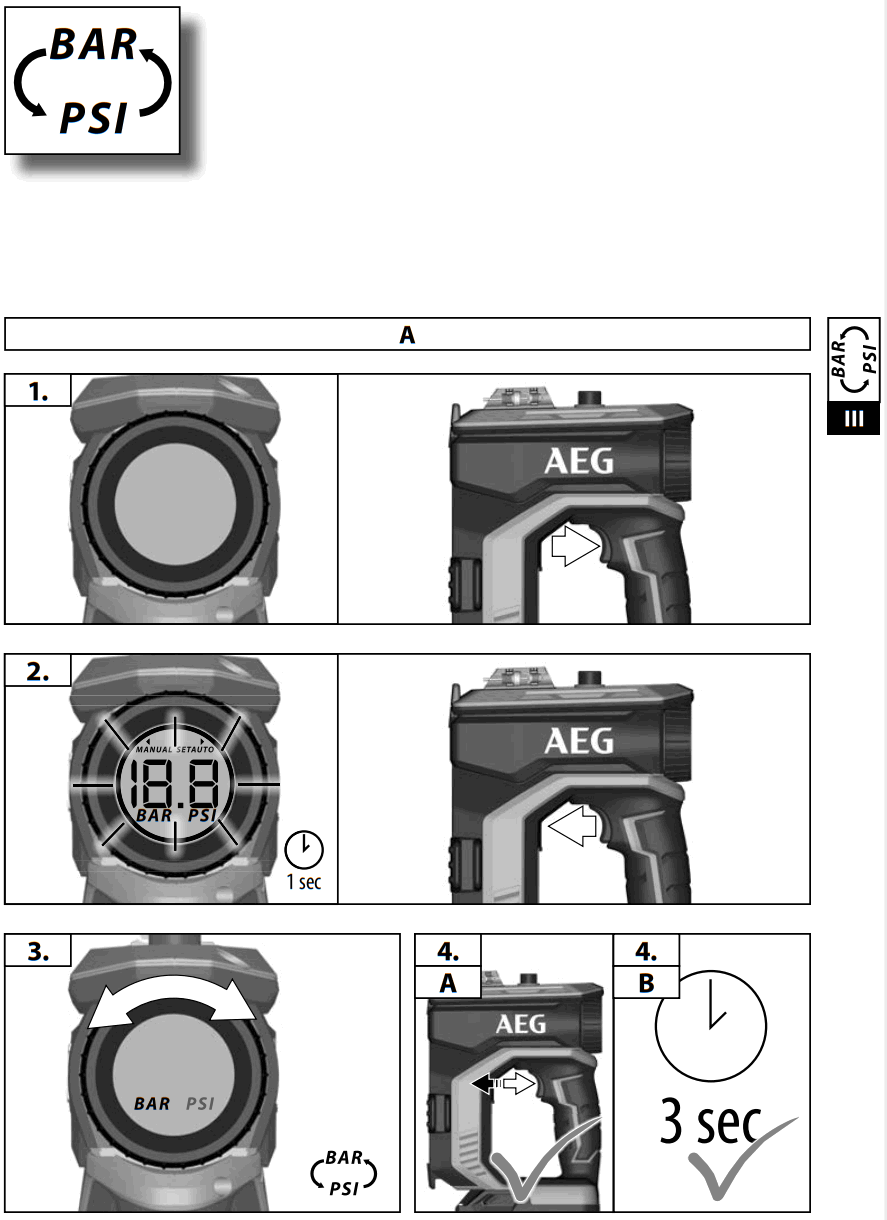 BAR
PSI

A

BAR
PSI
III

1.

AEG

2.

MANUAL SET AUTO
18.8
BAR PSI

1 sec

AEG

3.

BAR PSI

BAR
PSI

4.
A

AEG

4.
B

3 sec