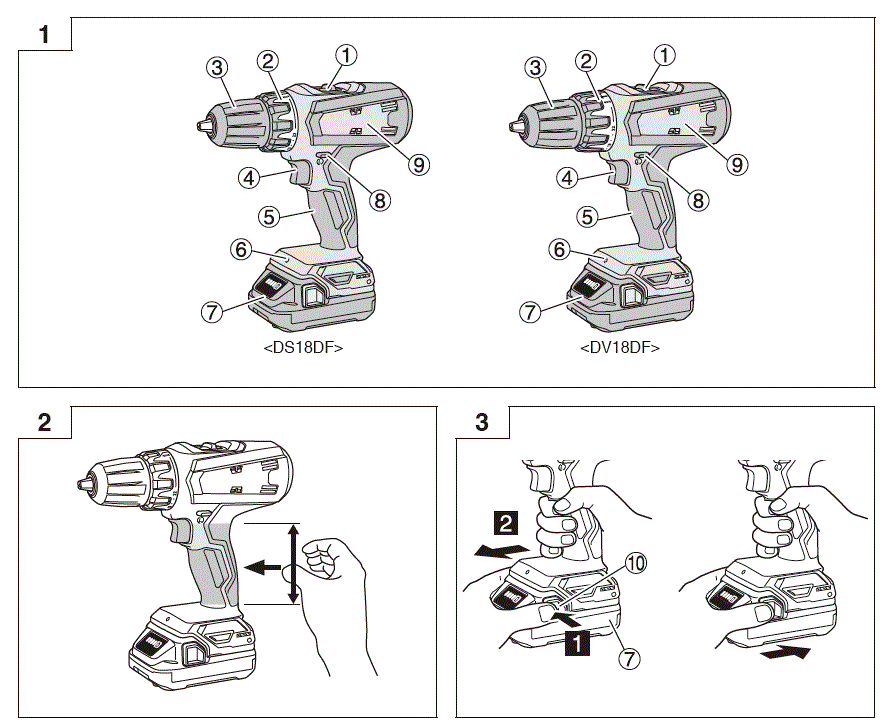 1

③ ② ①
⑨
④ ⑧
⑤
⑥
⑦
<DS18DF>

③ ② ①
⑨
④ ⑧
⑤
⑥
⑦
<DV18DF>

2

3

2
⑩
1
⑦