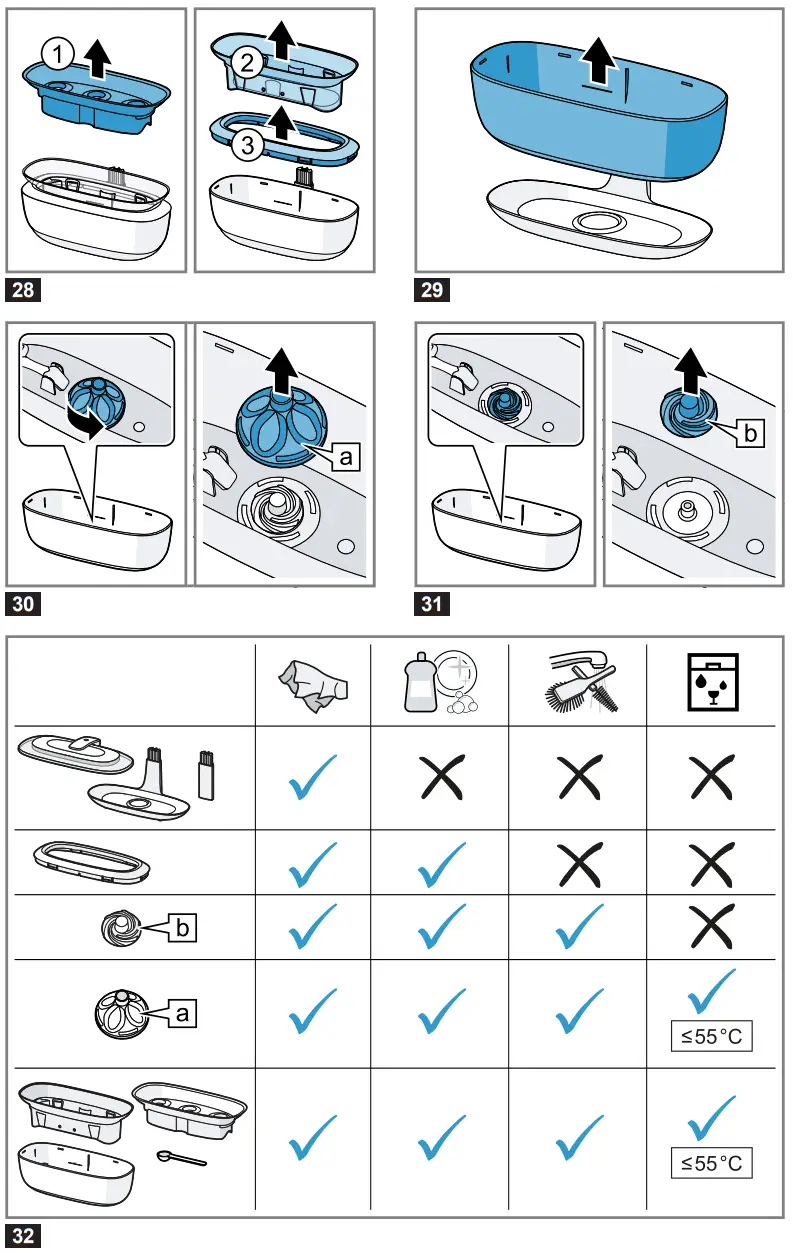 1
2
3
28
29
a
30
b
31

|  |  |  |  |  |
|---|---|---|---|---|
|  | ✓ | ✗ | ✗ | ✗ |
|  | ✓ | ✓ | ✗ | ✗ |
| b | ✓ | ✓ | ✓ | ✗ |
| a | ✓ | ✓ | ✓ | ✓ ≤55°C |
|  | ✓ | ✓ | ✓ | ✓ ≤55°C |

32