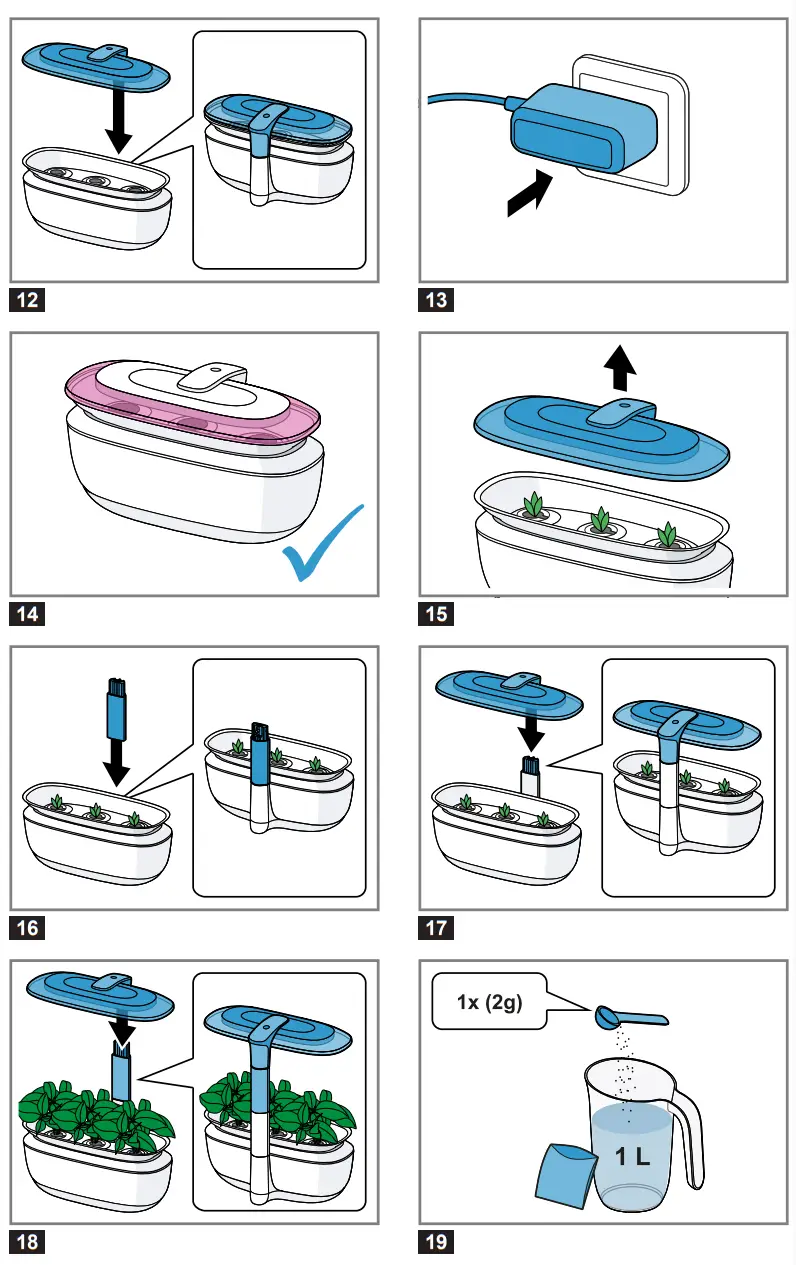 12

13

14

15

16

17

18

1x (2g)

1 L

19