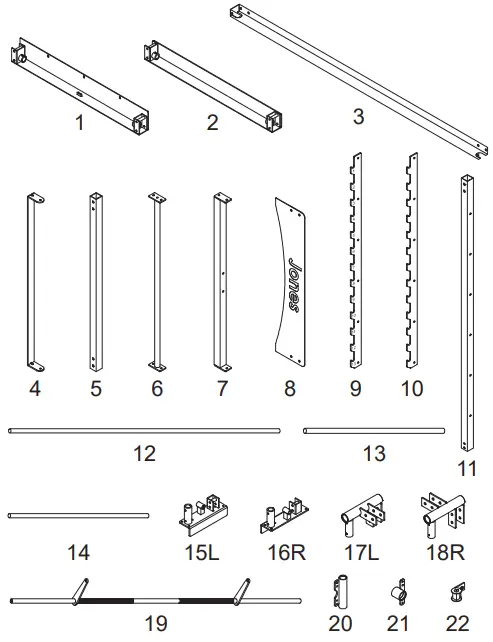 1
2
3
Jones
4
5
6
7
8
9
10
11
12
13
14
15L
16R
17L
18R
19
20
21
22