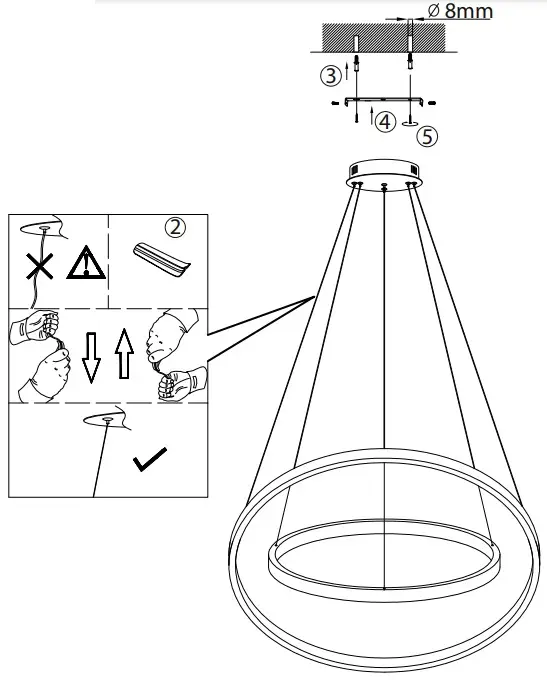 Ø 8mm
③
④
⑤
②