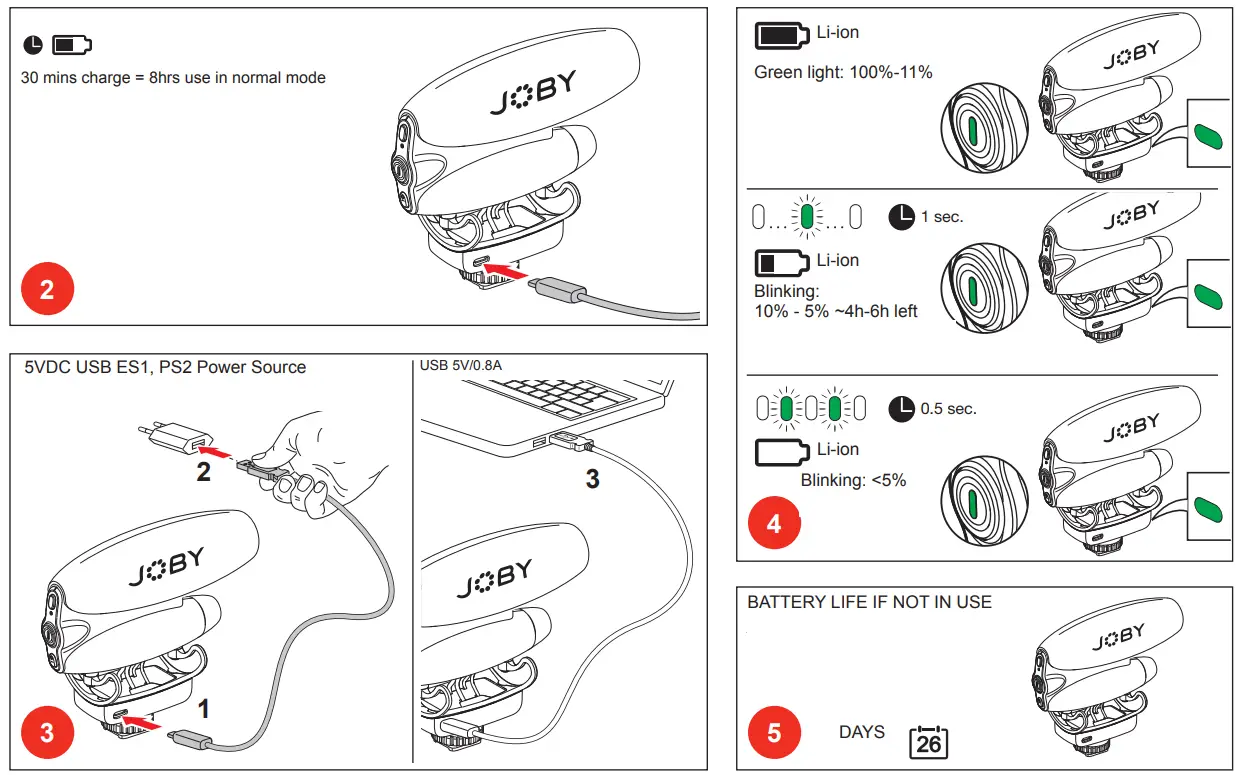 30 mins charge = 8hrs use in normal mode

JOBY

2

5VDC USB ES1, PS2 Power Source

2

JOBY

1

3

USB 5V/0.8A

3

JOBY

Li-ion

Green light: 100%-11%

JOBY

1 sec.

Li-ion

Blinking:
10% - 5% ~4h-6h left

JOBY

0.5 sec.

Li-ion

Blinking: <5%

JOBY

4

BATTERY LIFE IF NOT IN USE

JOBY

5

DAYS 26