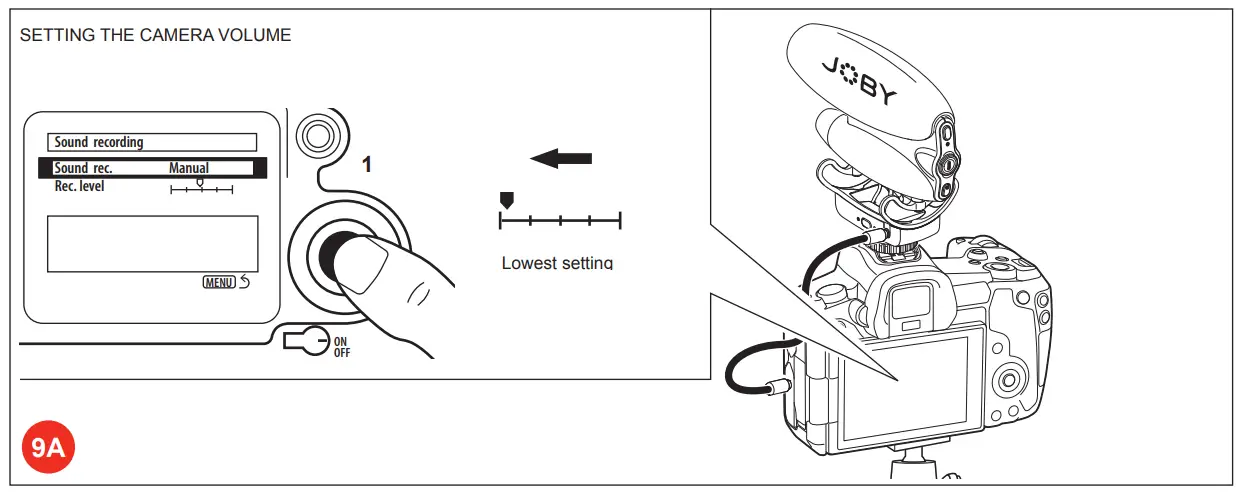 SETTING THE CAMERA VOLUME

Sound recording

Sound rec. Manual

Rec. level

MENU

1

ON OFF

Lowest setting

JOBY

9A