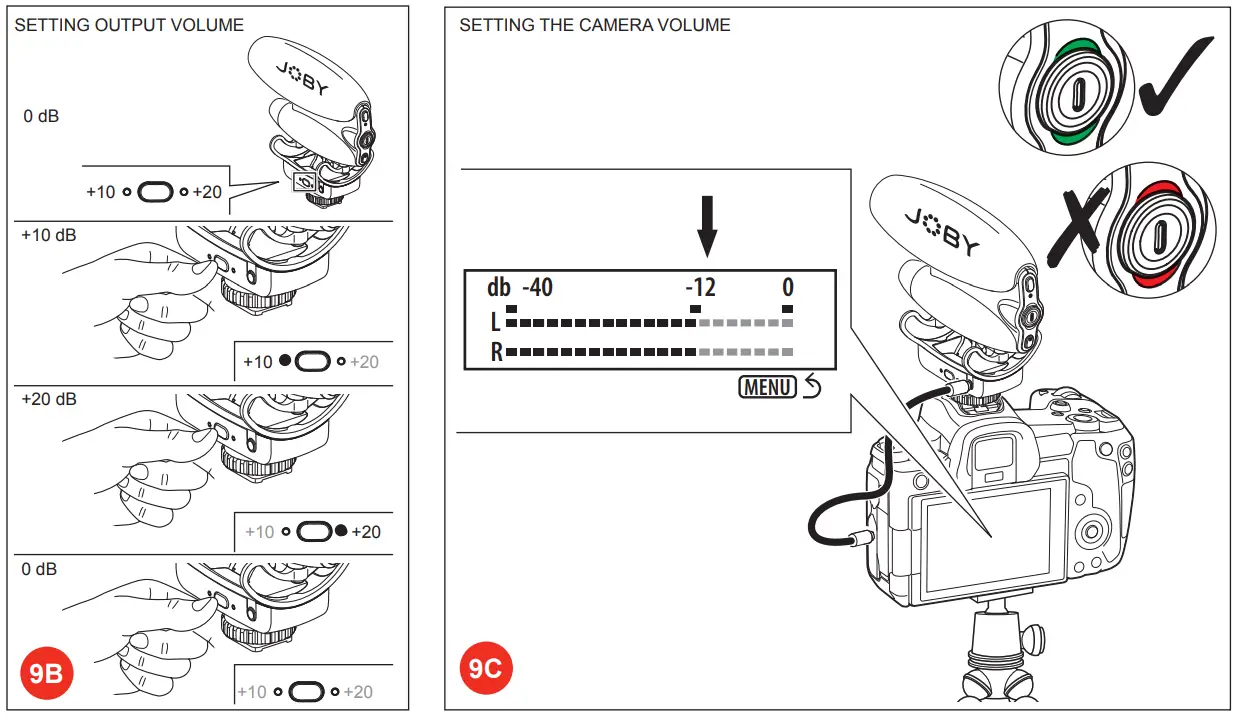 SETTING OUTPUT VOLUME

JOBY

0 dB

+10 +20

+10 dB

+10 +20

+20 dB

+10 +20

0 dB

+10 +20

9B

SETTING THE CAMERA VOLUME

JOBY

db -40 -12 0

L

R

MENU

9C