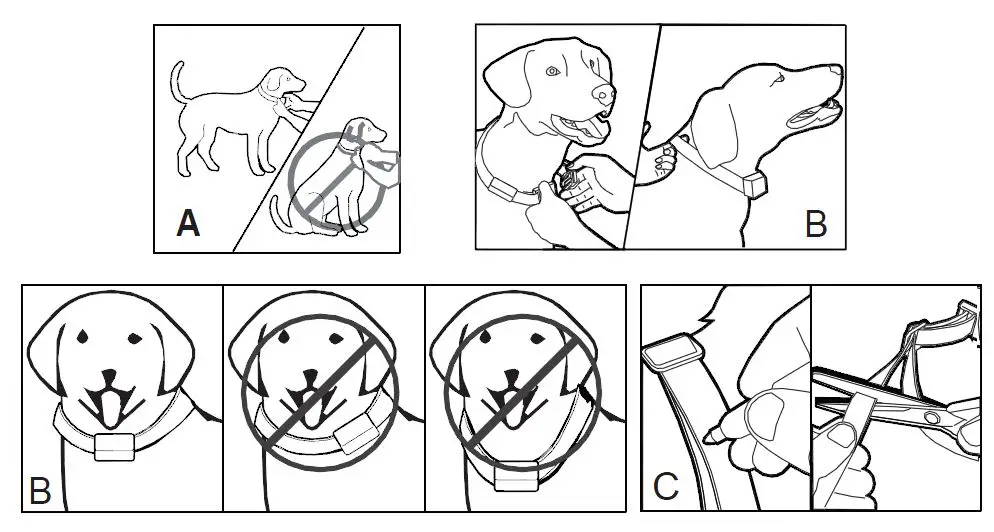 A

B

B

C