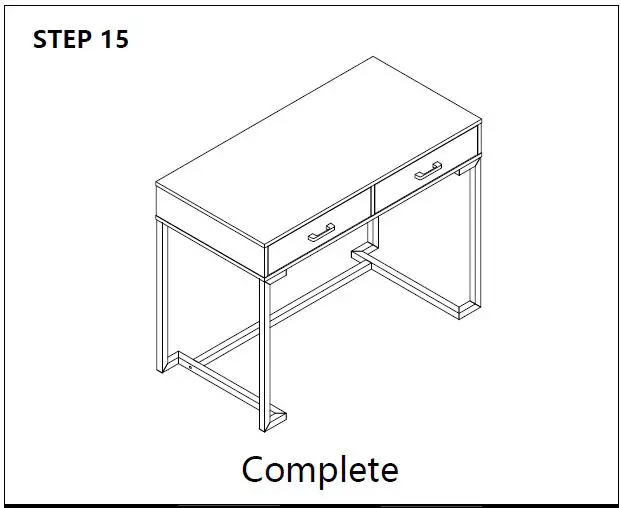 STEP 15

Complete