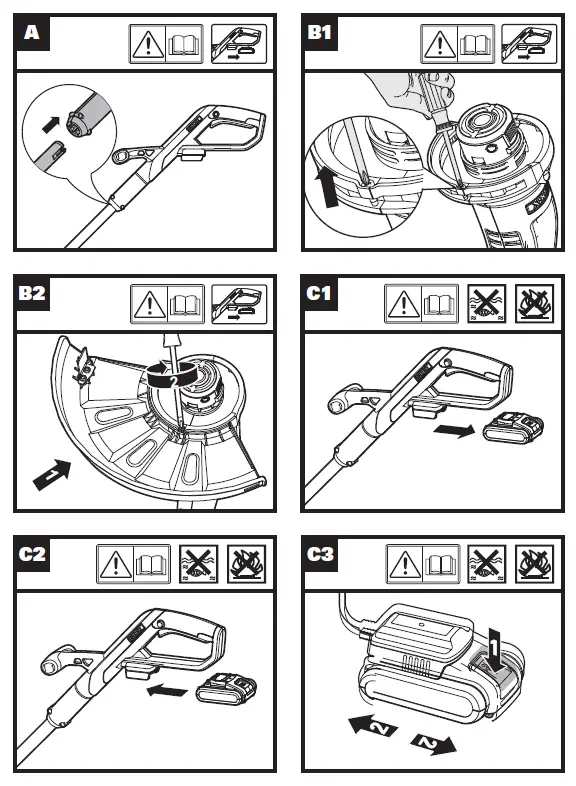 A

B1

B2

2

1

C1

C2

C3

1

2

2