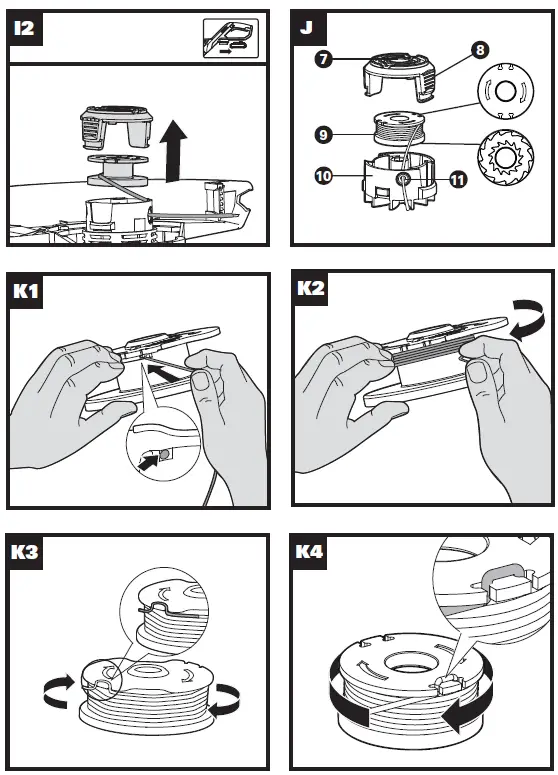 I2

J

7

8

9

10

11

K1

K2

K3

K4