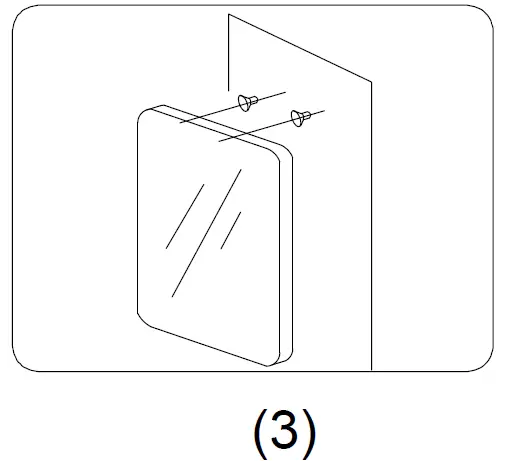 (3)