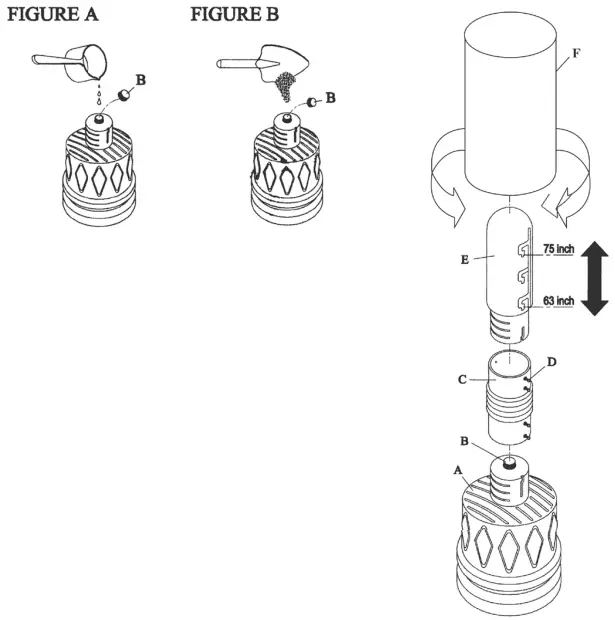 FIGURE A

B

FIGURE B

B

F

E

75 inch

63 inch

C

D

B

A