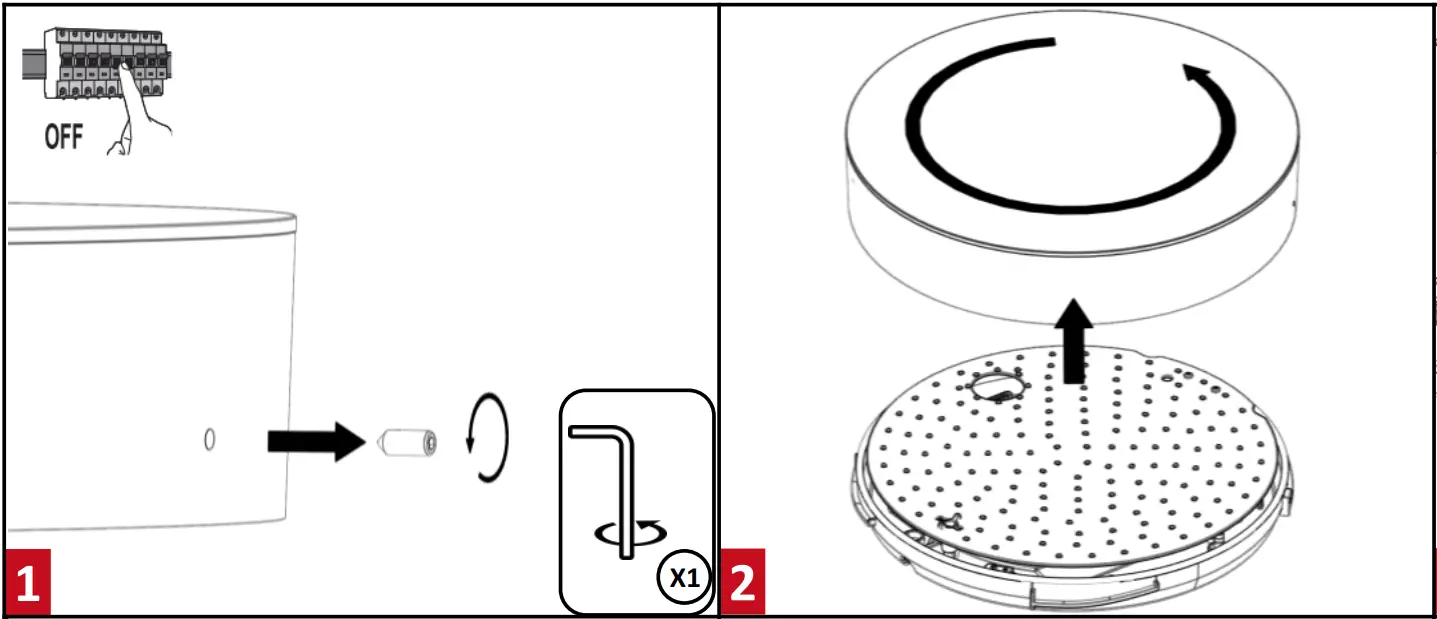 OFF

1

X1

2