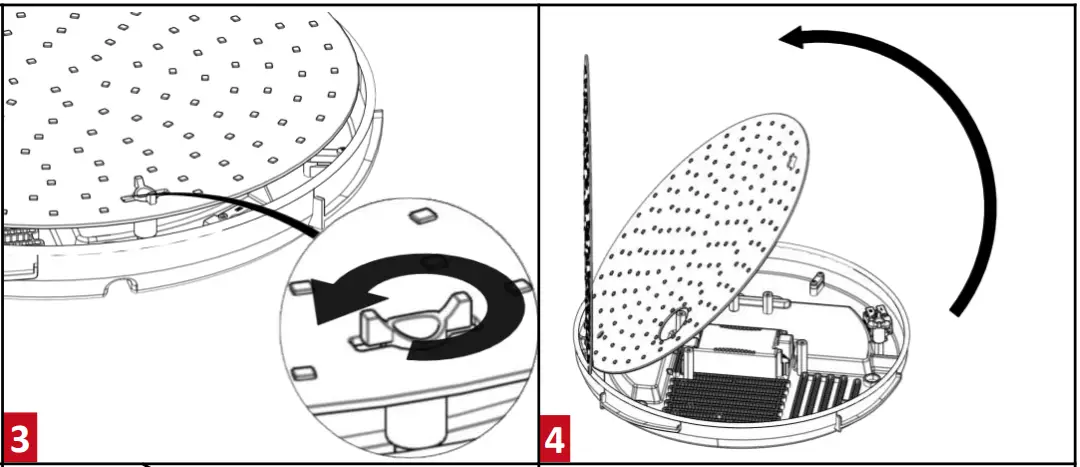 3

4