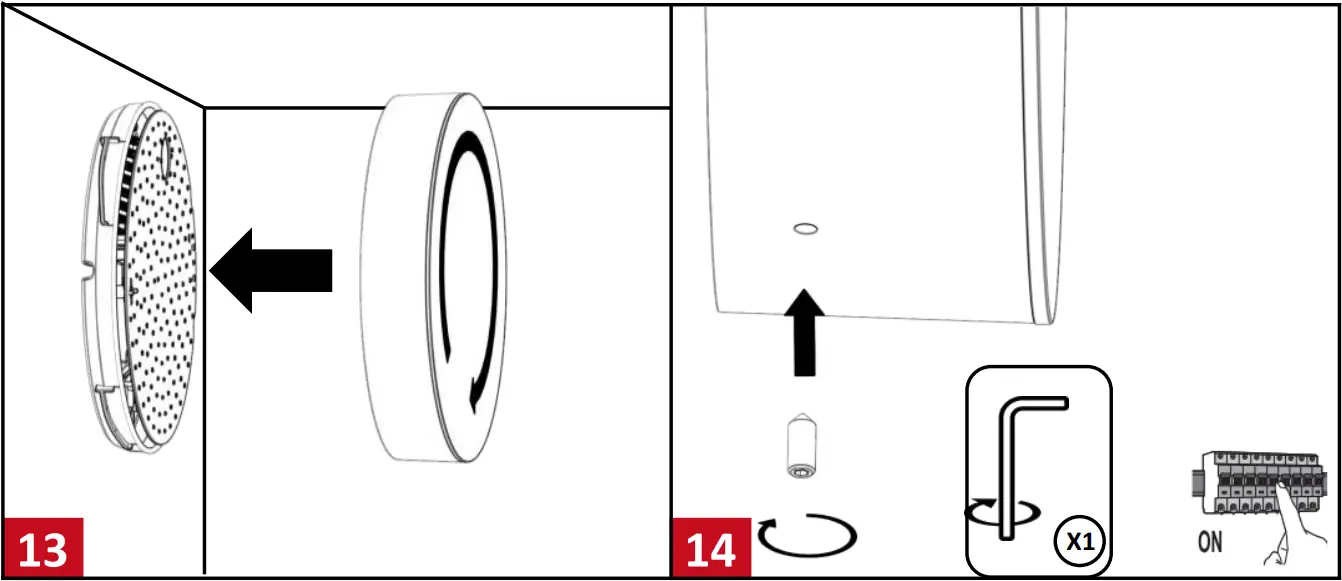 13

14

X1

ON