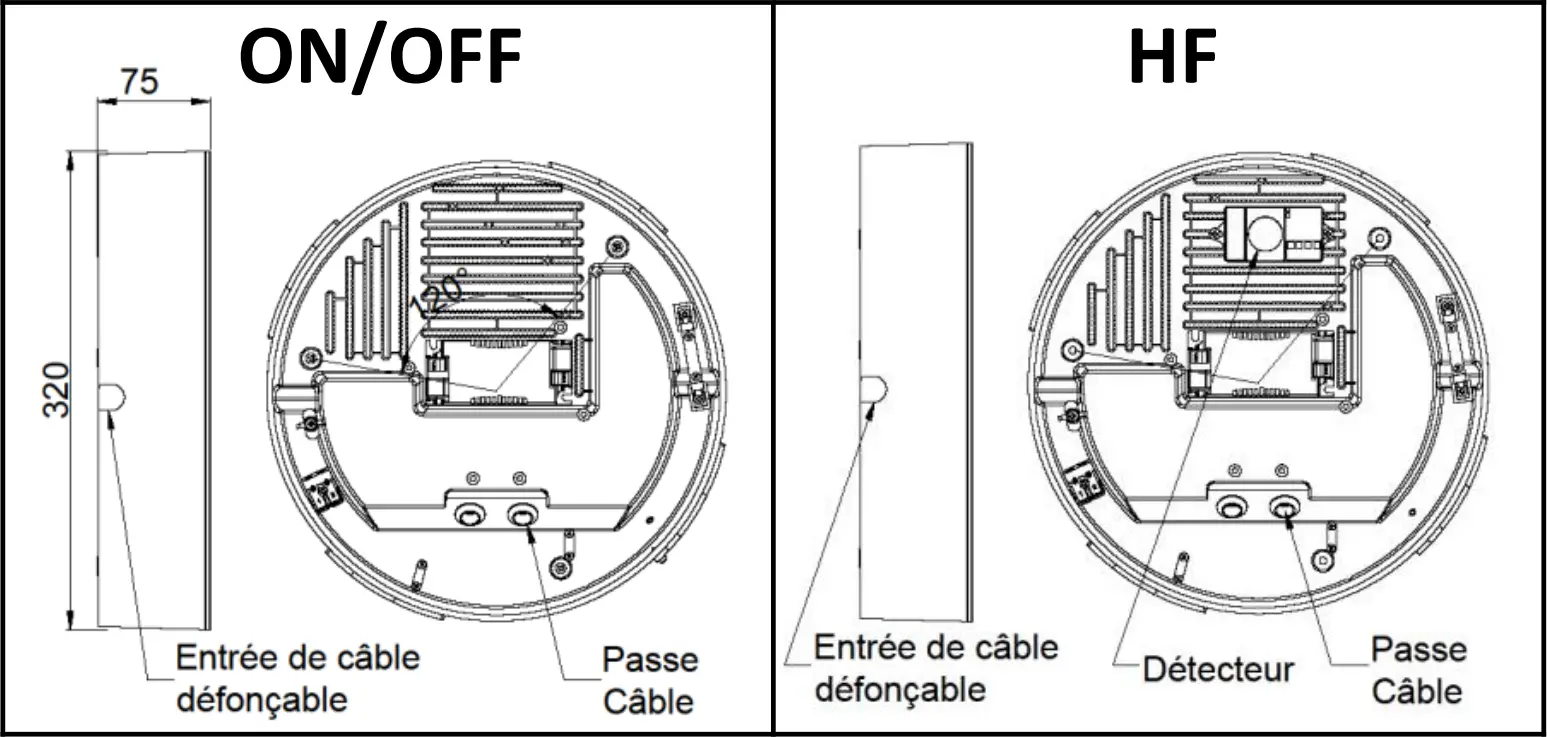 ON/OFF

75

320

120°

Entrée de câble défonçable

Passe Câble

HF

Entrée de câble défonçable

Détecteur

Passe Câble