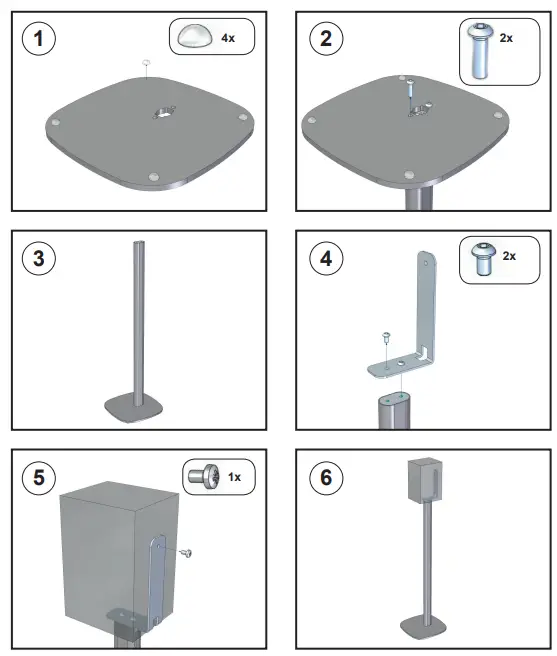 1
4x

2
2x

3

4
2x

5
1x

6