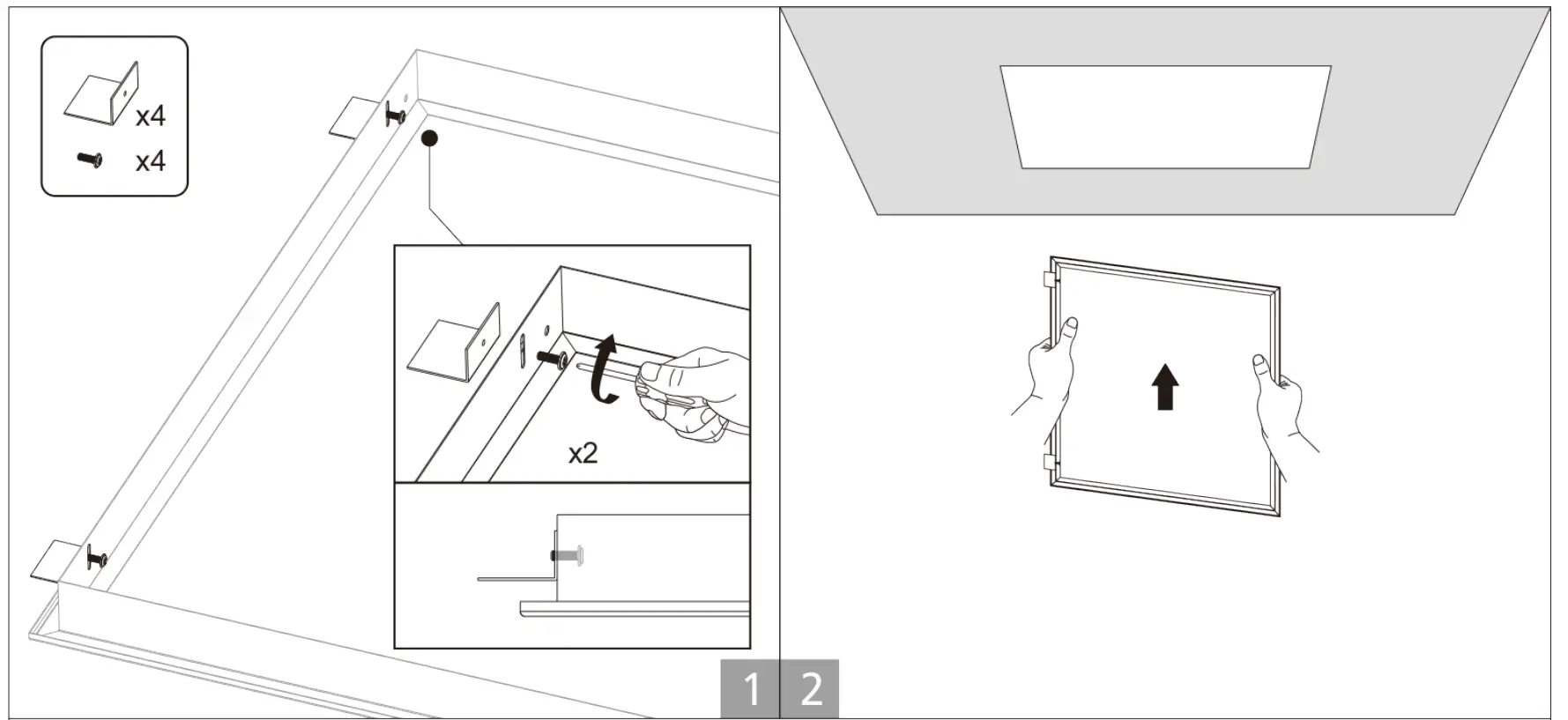 x4
x4
x2
1
2