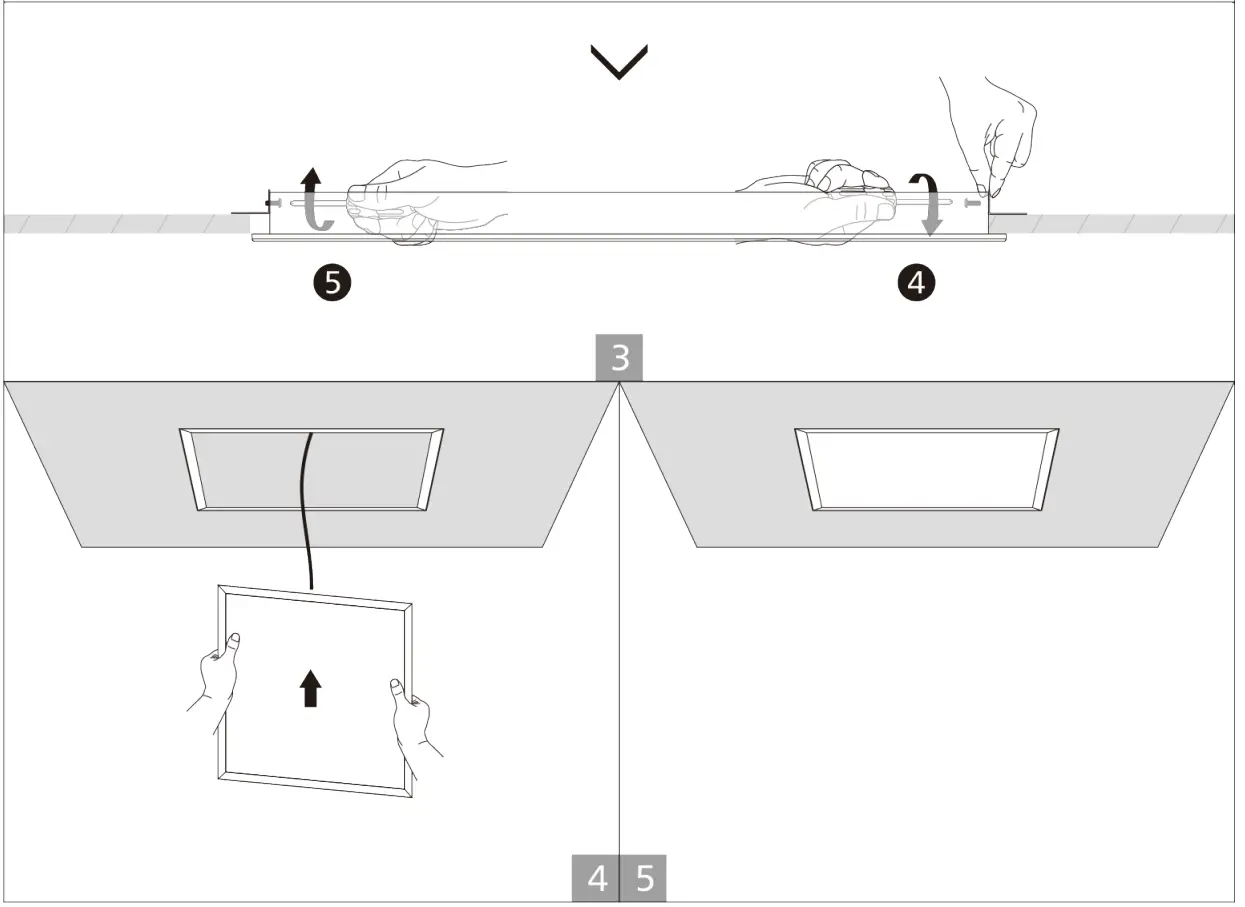 5

4

3

4

5