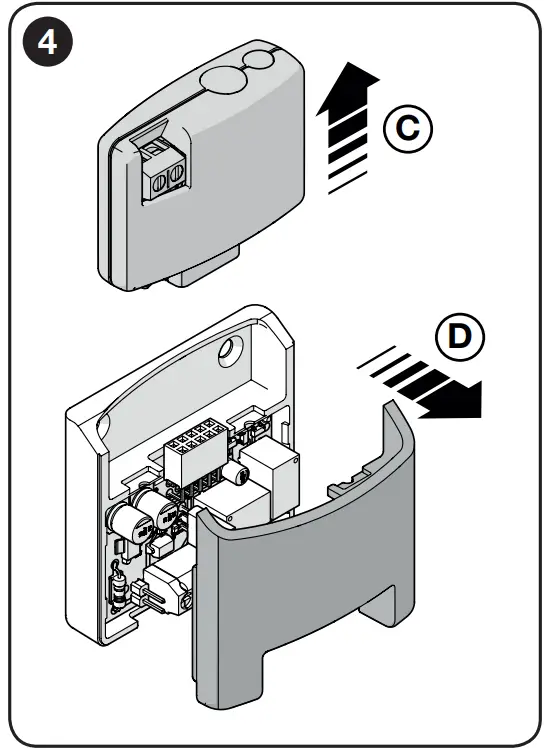 4

C

D