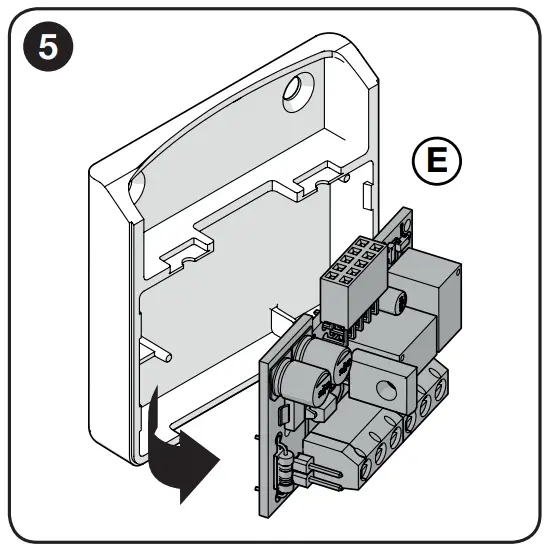 5

E