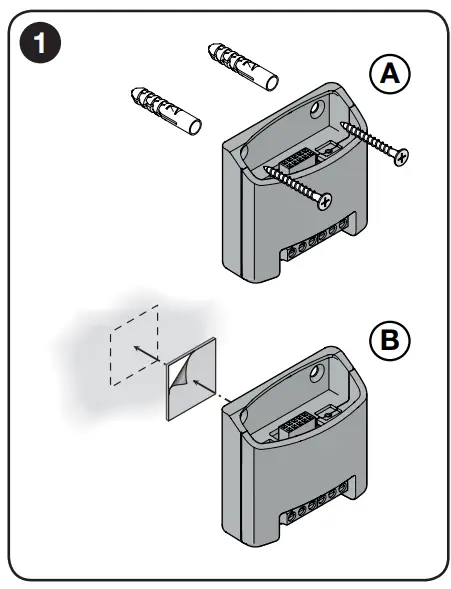 1

A

B