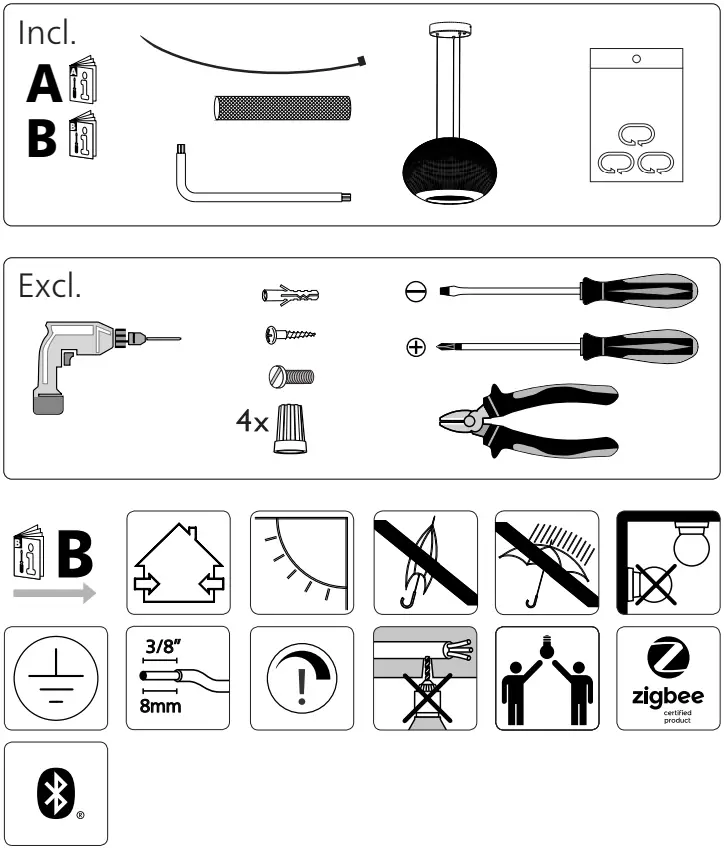 Incl.

A

B

Excl.

4x

B

3/8"

8mm

zigbee
certified product

®