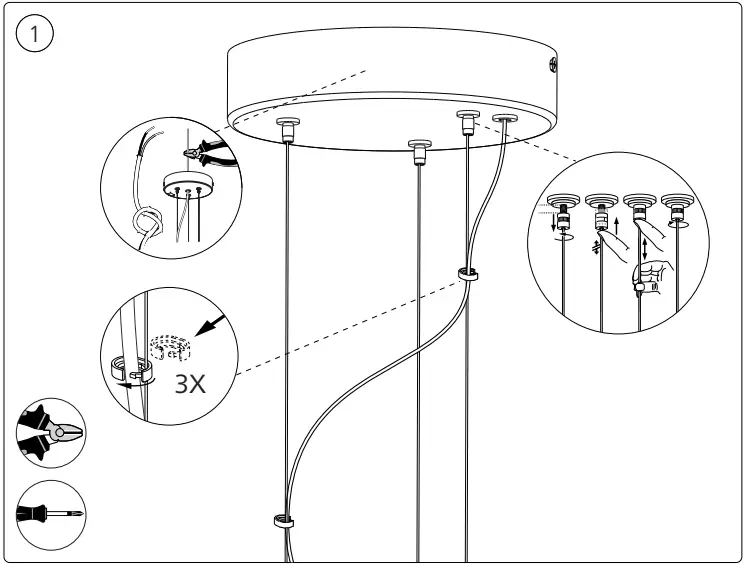 1

3X