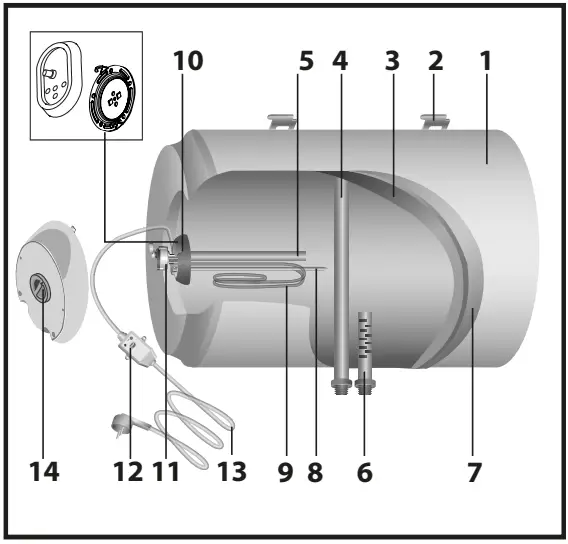 10
5
4
3
2
1
14
12
11
13
9
8
6
7