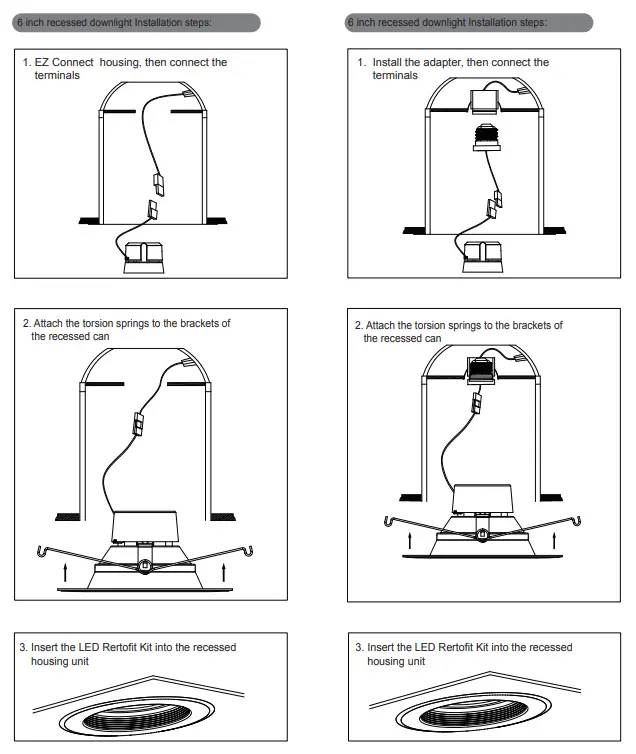 6 inch recessed downlight Installation steps:

1. EZ Connect housing, then connect the terminals

2. Attach the torsion springs to the brackets of the recessed can

3. Insert the LED Rertofit Kit into the recessed housing unit

6 inch recessed downlight Installation steps:

1. Install the adapter, then connect the terminals

2. Attach the torsion springs to the brackets of the recessed can

3. Insert the LED Rertofit Kit into the recessed housing unit