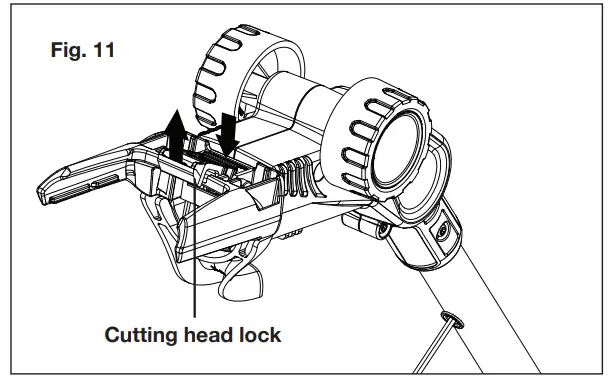 Fig. 11

Cutting head lock